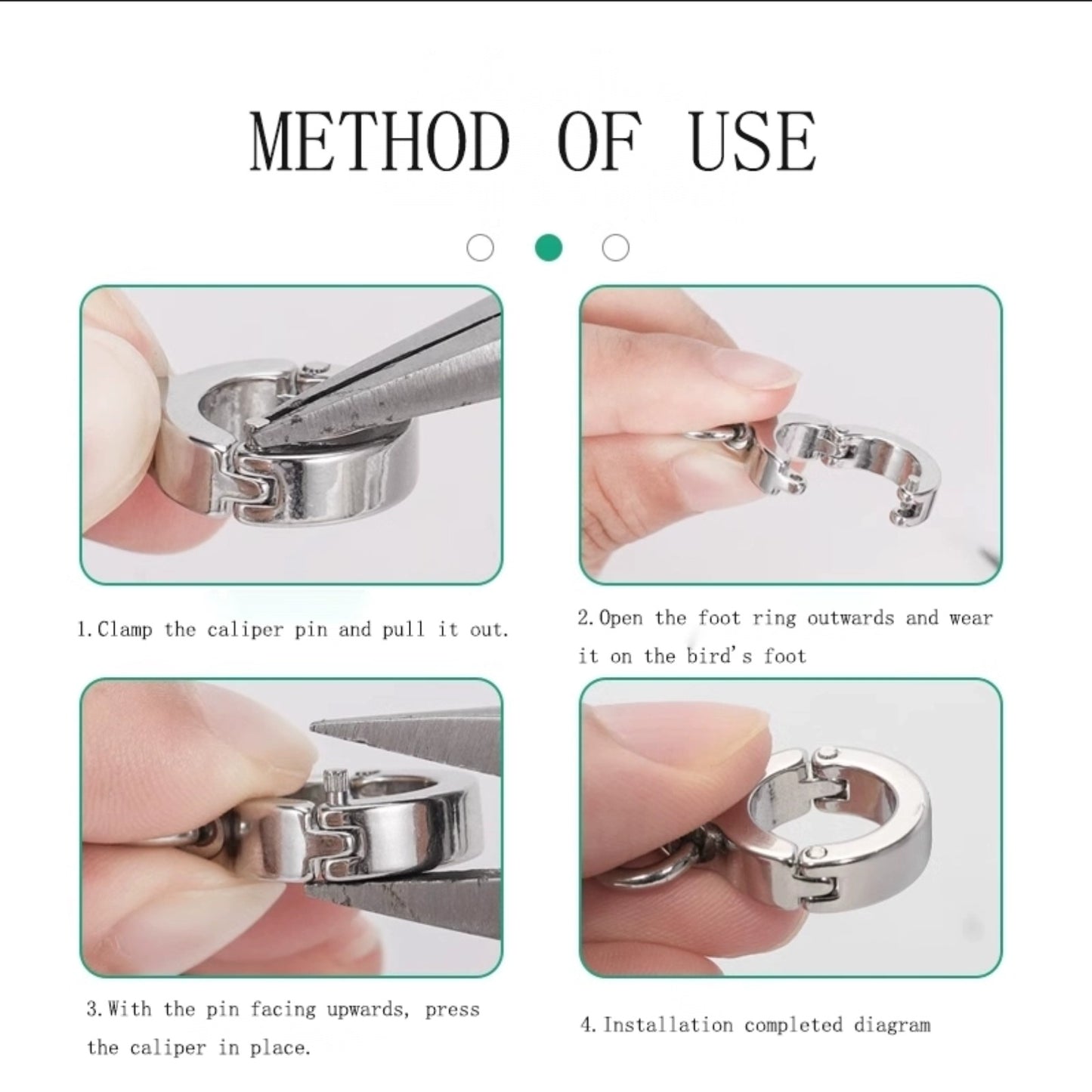 METHOD OF USE

1. Clamp the caliper pin and pull it out.

2. Open the foot ring outwards and wear it on the bird's foot

3. With the pin facing upwards, press the caliper in place.

4. Installation completed diagram