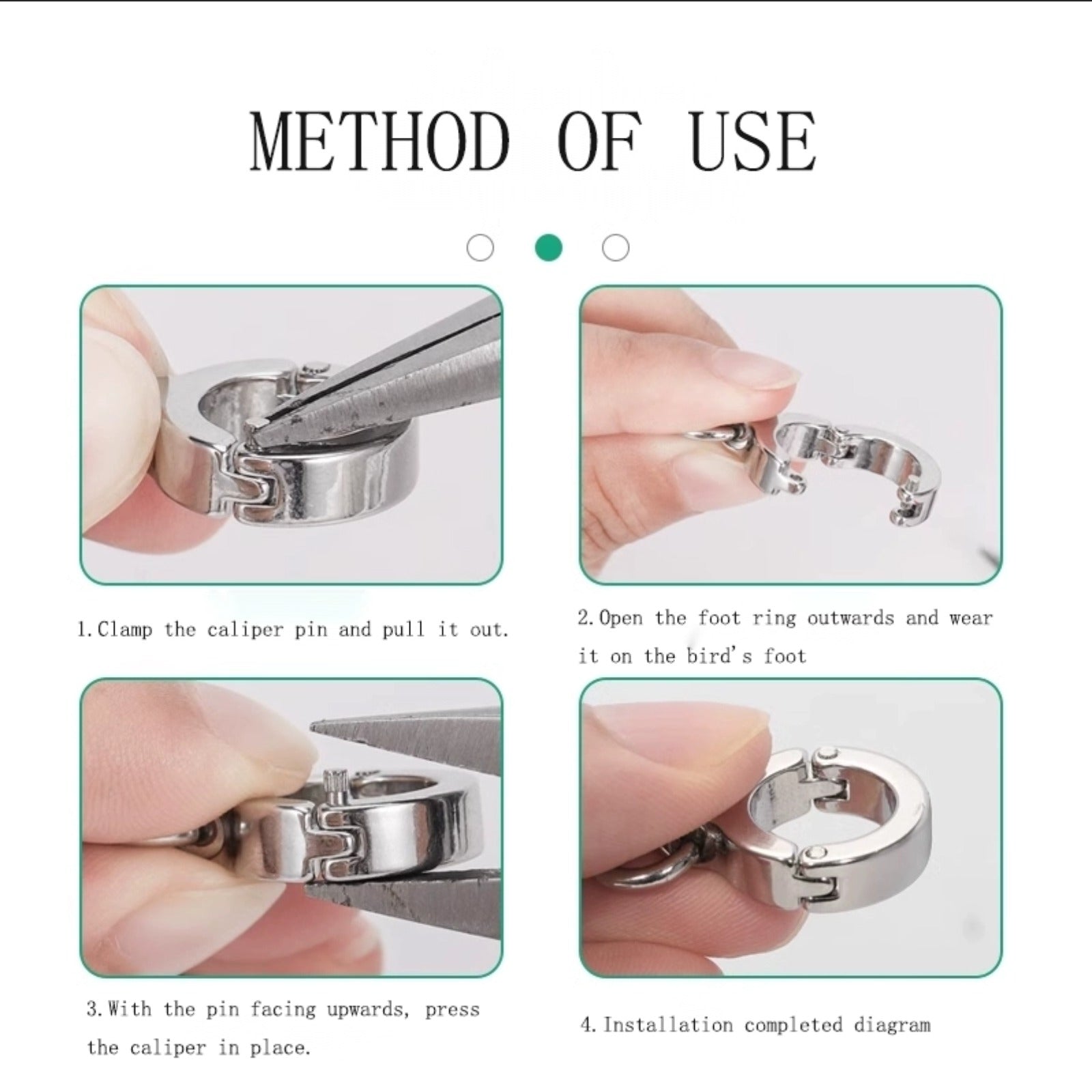 METHOD OF USE

1. Clamp the caliper pin and pull it out.

2. Open the foot ring outwards and wear it on the bird's foot

3. With the pin facing upwards, press the caliper in place.

4. Installation completed diagram